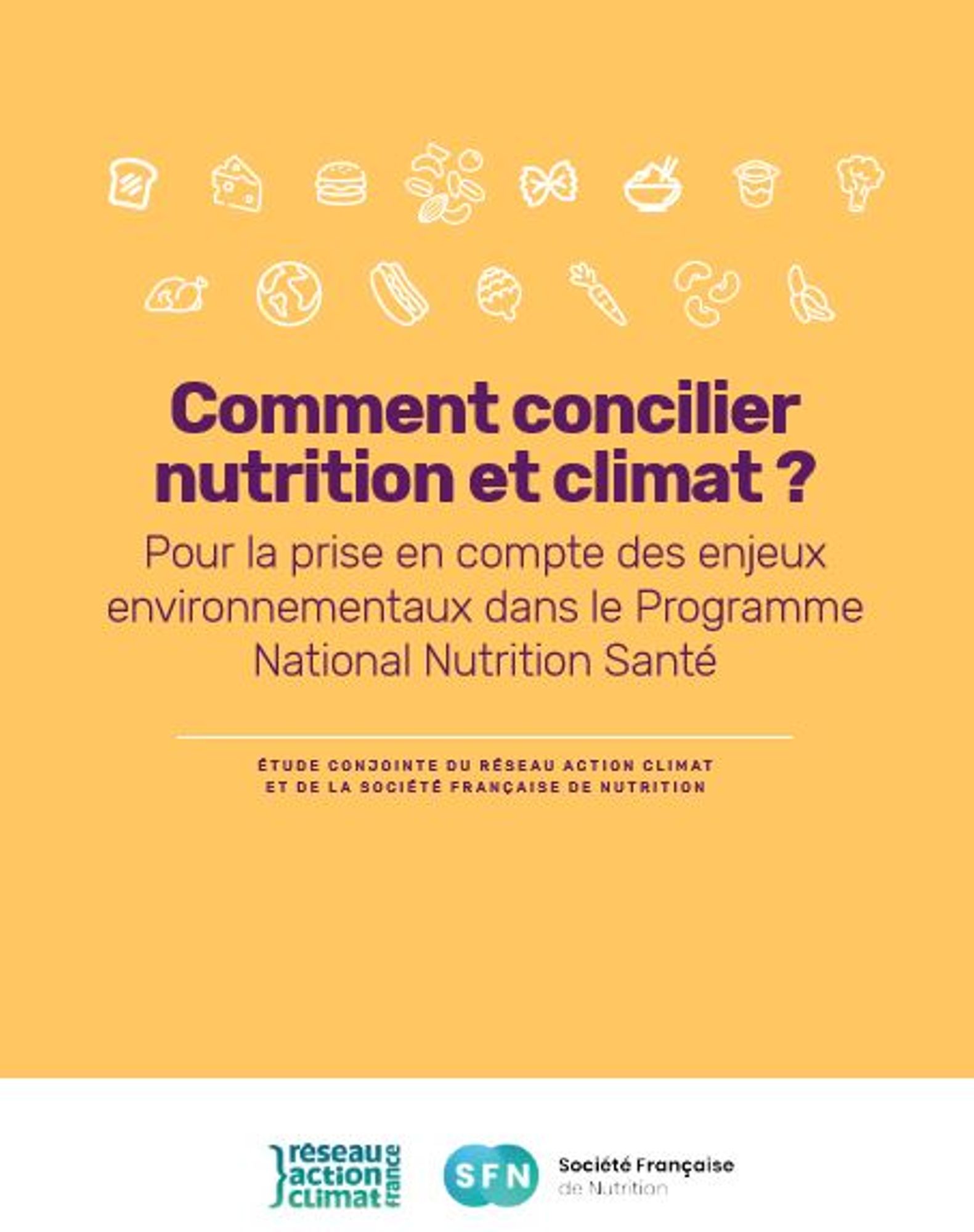 Comment concilier nutrition et climat ?

Pour la prise en compte des enjeux environnementaux dans le Programme National Nutrition Santé

ÉTUDE CONJOINTE DU RÉSEAU ACTION CLIMAT ET DE LA SOCIÉTÉ FRANÇAISE DE NUTRITION

réseau action climat france

SFN

Société Française de Nutrition