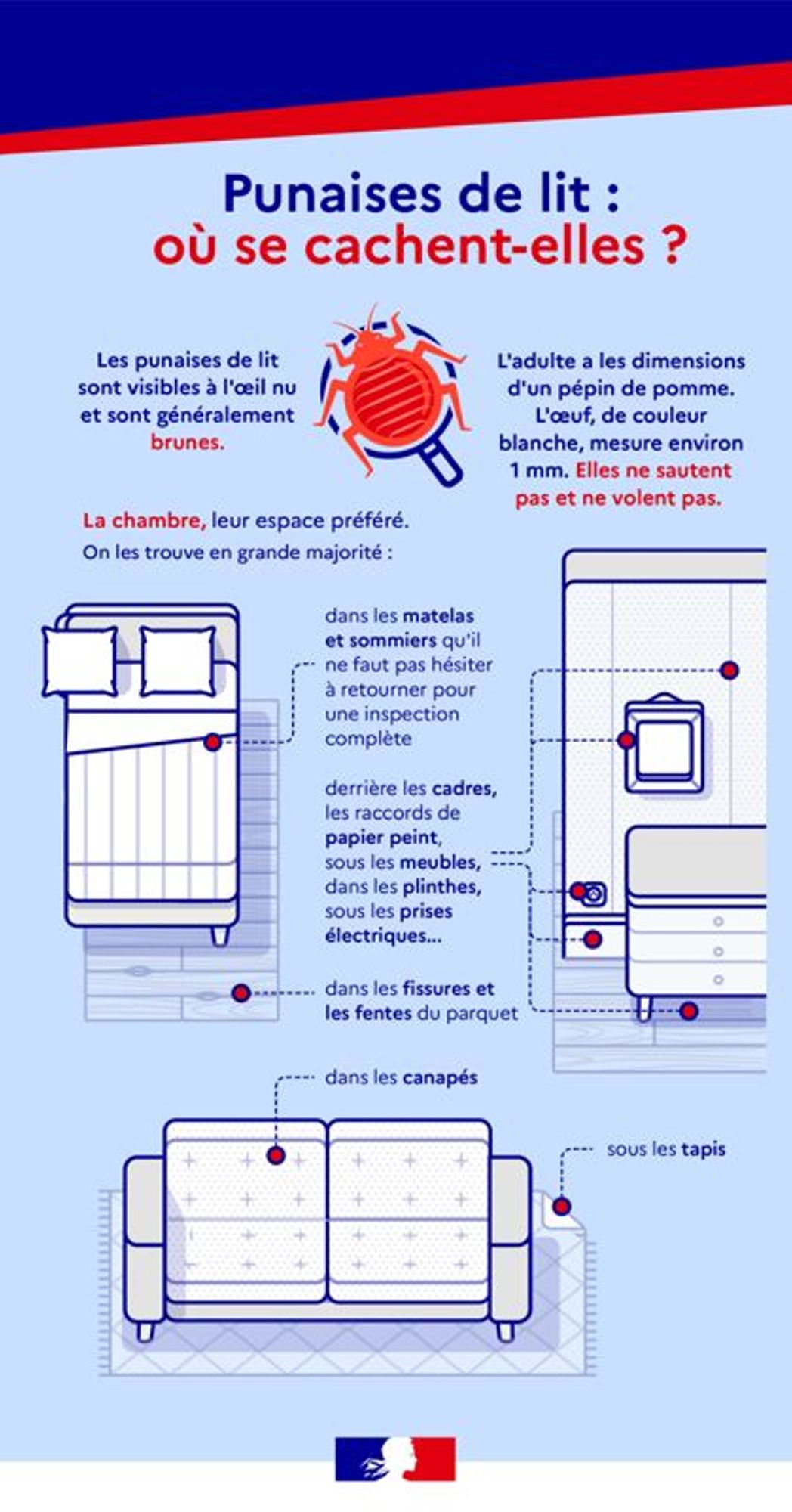 Punaises de lit :
où se cachent-elles ?

Les punaises de lit sont visibles à l'œil nu et sont généralement brunes.

L'adulte a les dimensions d'un pépin de pomme. L'œuf, de couleur blanche, mesure environ 1 mm. Elles ne sautent pas et ne volent pas.

La chambre, leur espace préféré.
On les trouve en grande majorité :

dans les matelas et sommiers qu'il ne faut pas hésiter à retourner pour une inspection complète

derrière les cadres, les raccords de papier peint, sous les meubles, dans les plinthes, sous les prises électriques...

dans les fissures et les fentes du parquet

dans les canapés

sous les tapis